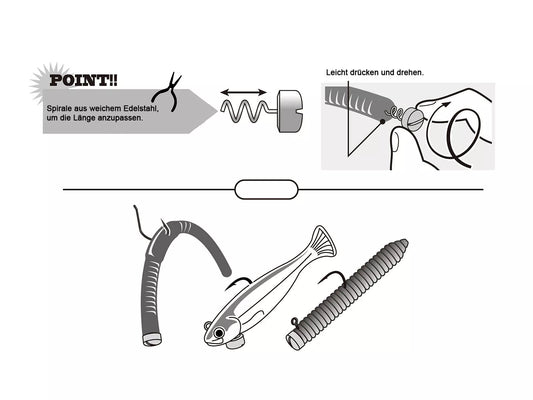 POINT!!

Spirale aus weichem Edelstahl, um die Länge anzupassen.

Leicht drücken und drehen.